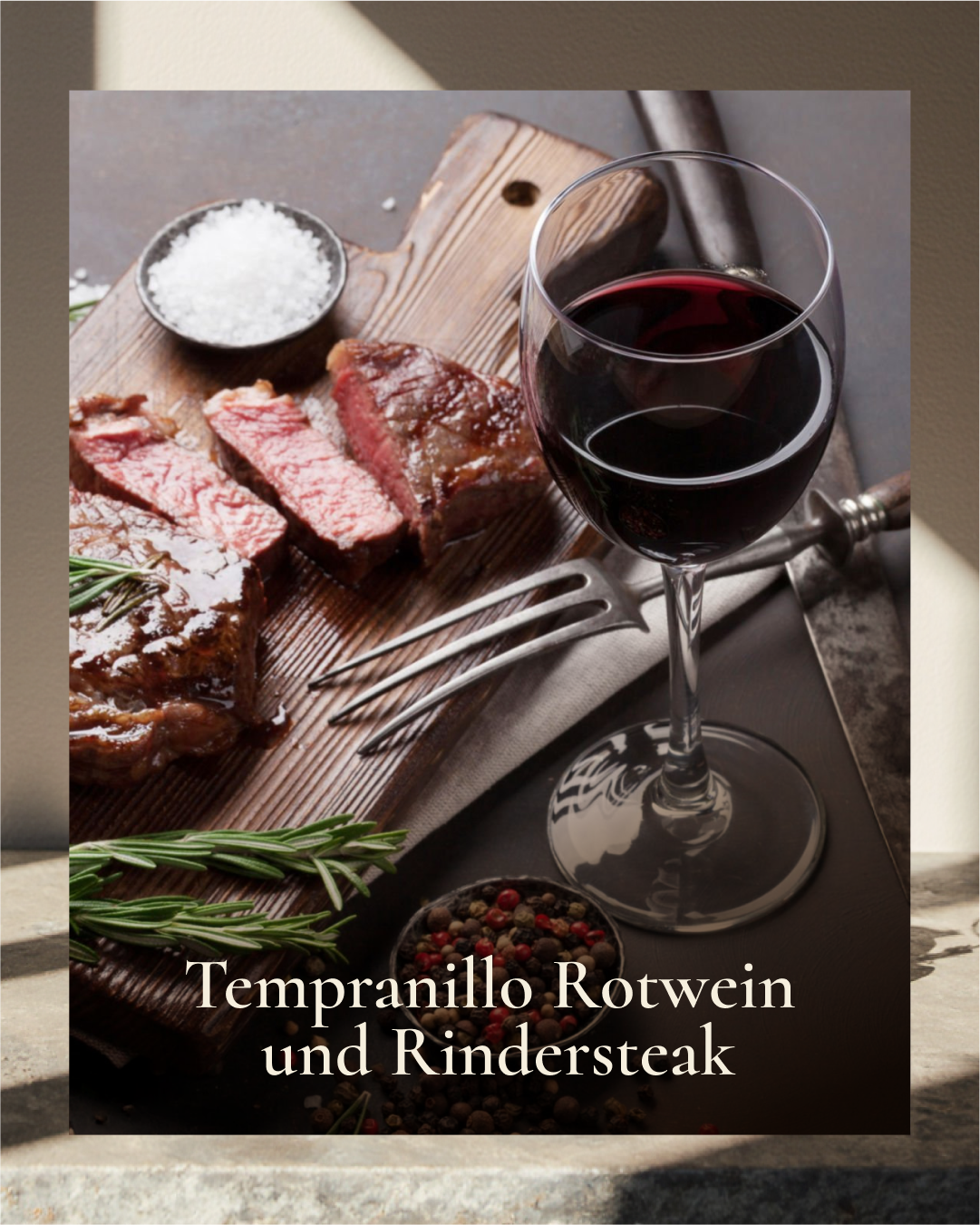 Tempranillo Rotwein und Rindersteak