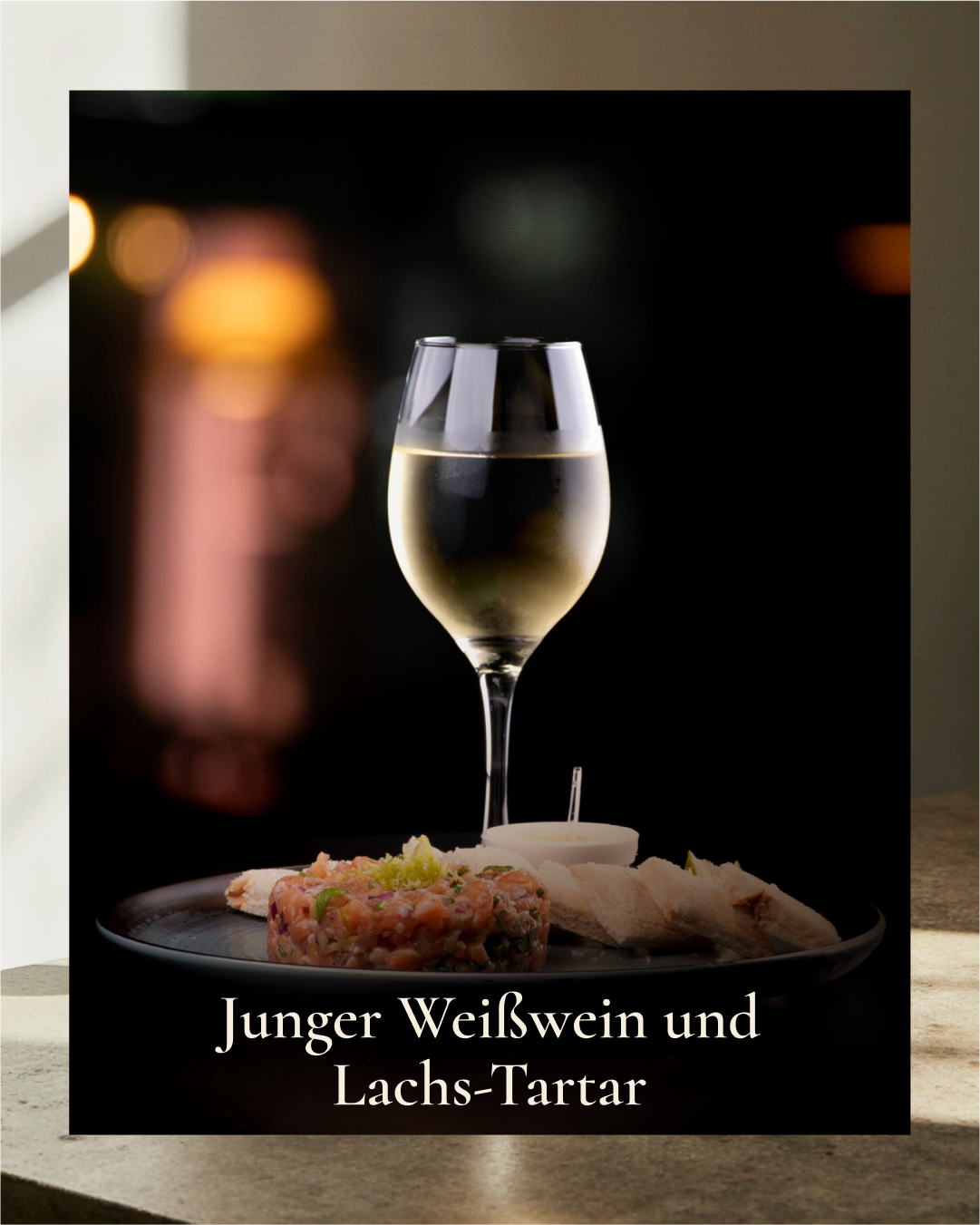 Junger Weißwein und Lachs-Tartar