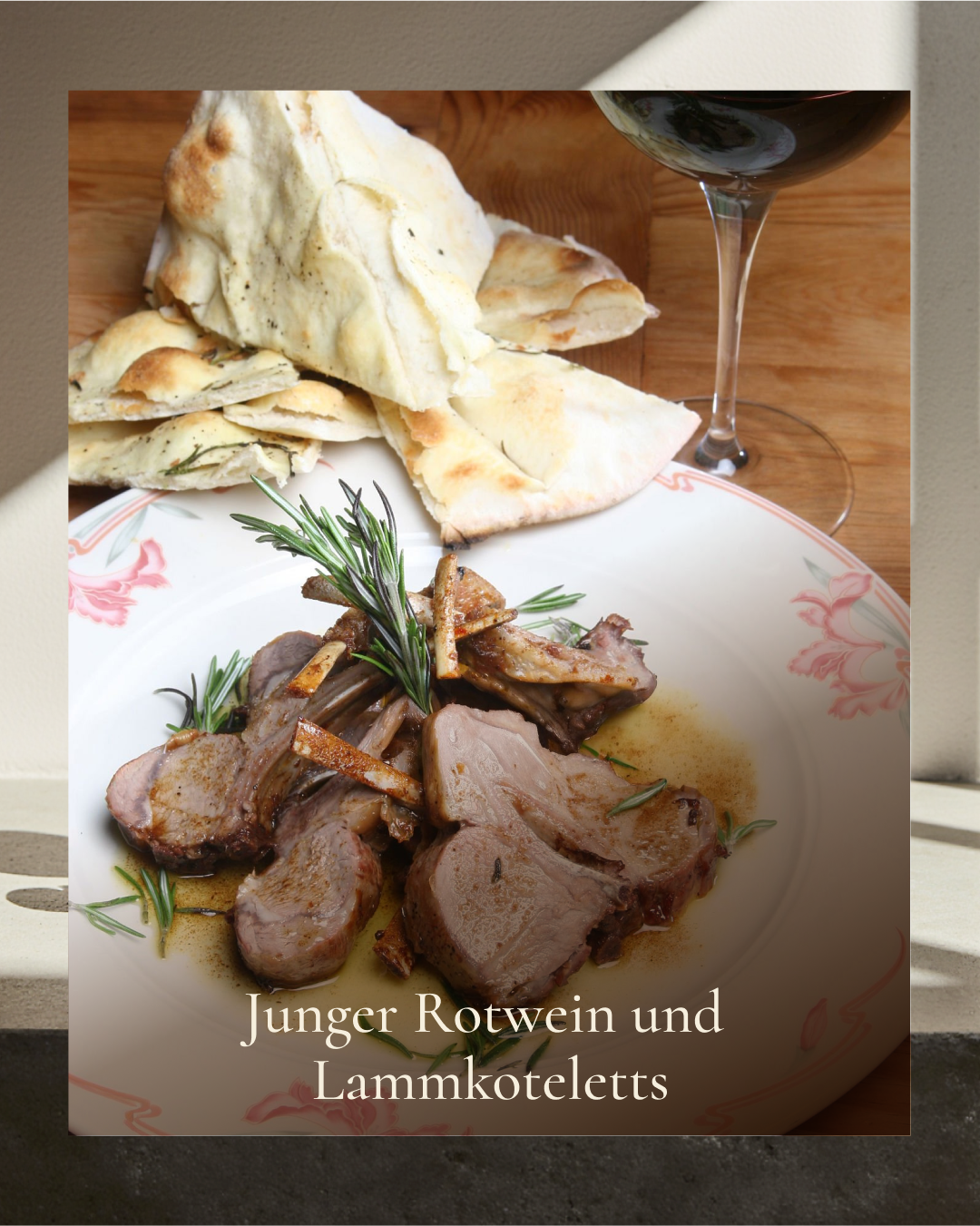 Junger Rotwein und Lammkoteletts