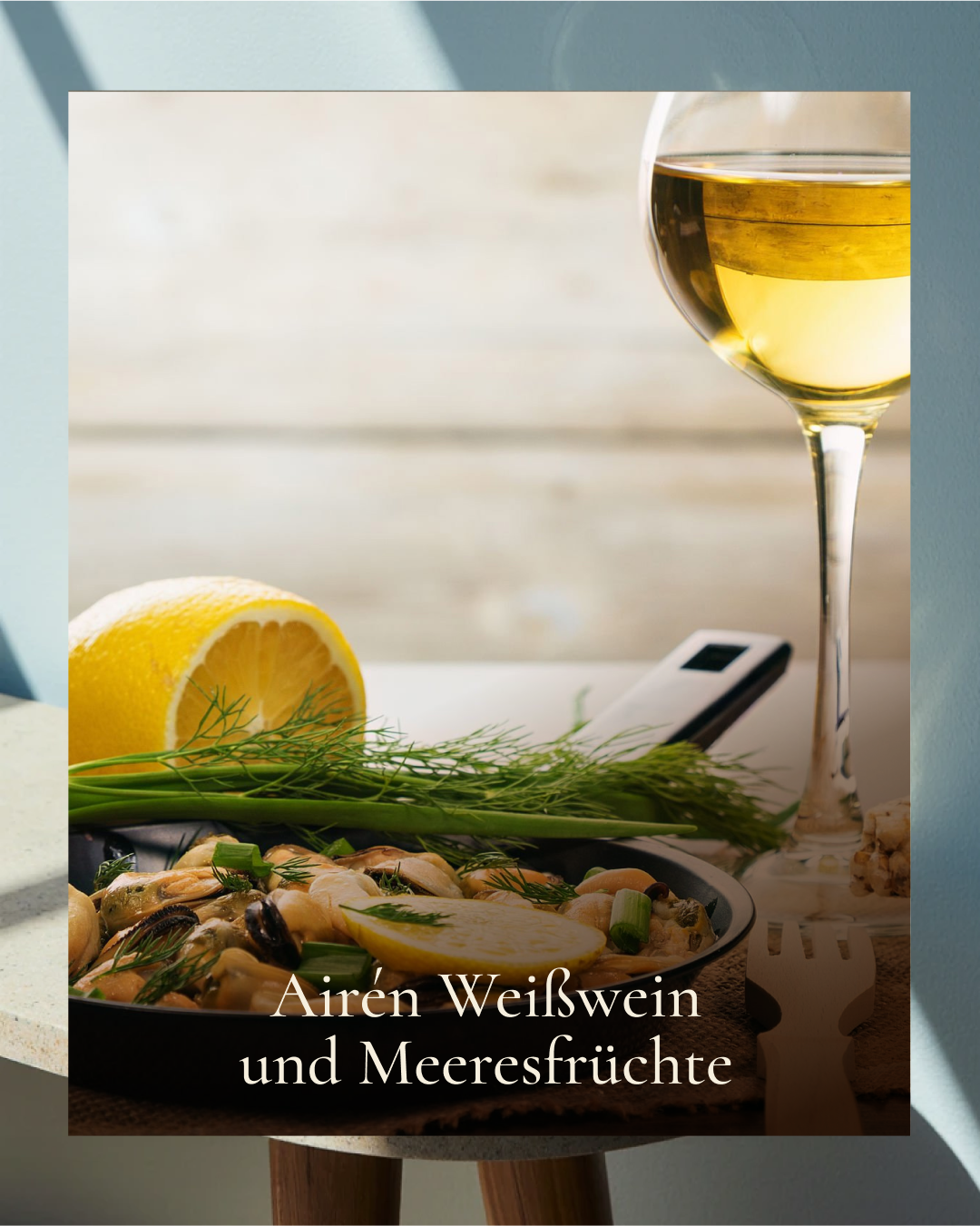 Airén Weißwein
und Meeresfrüchte